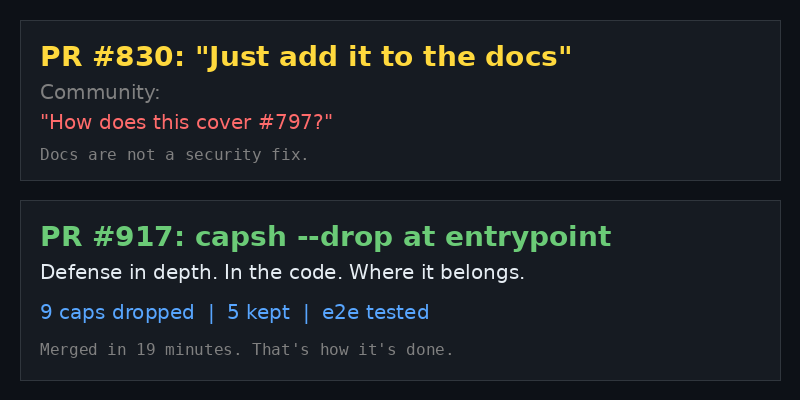 PR #830: "Just add it to the docs"

Community:

"How does this cover #797?"

Docs are not a security fix.

PR #917: capsh --drop at entrypoint

Defense in depth. In the code. Where it belongs.

9 caps dropped | 5 kept | e2e tested

Merged in 19 minutes. That's how it's done.